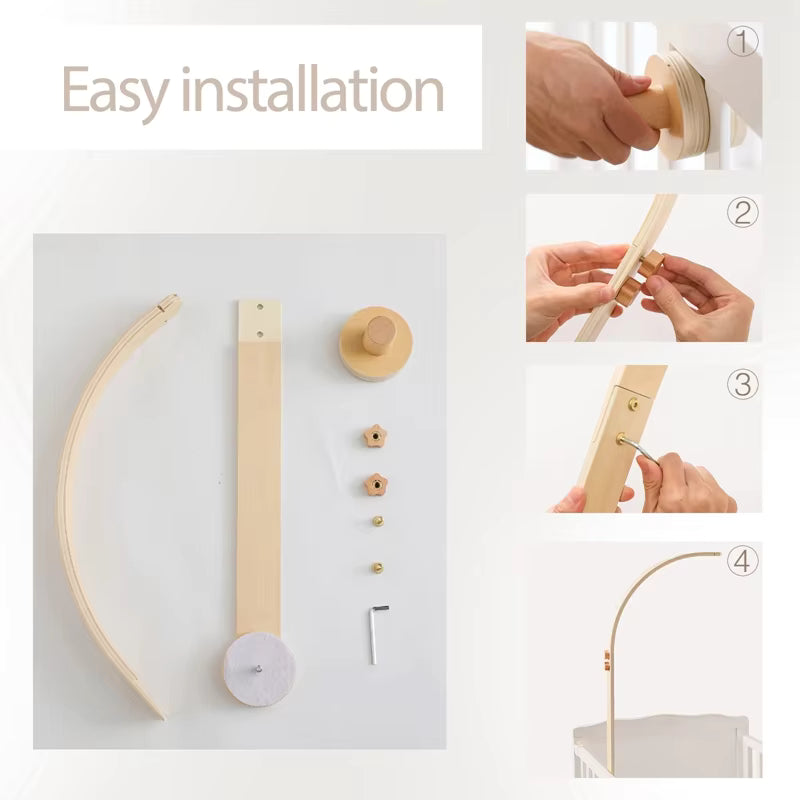 Easy installation

①

②

③

④